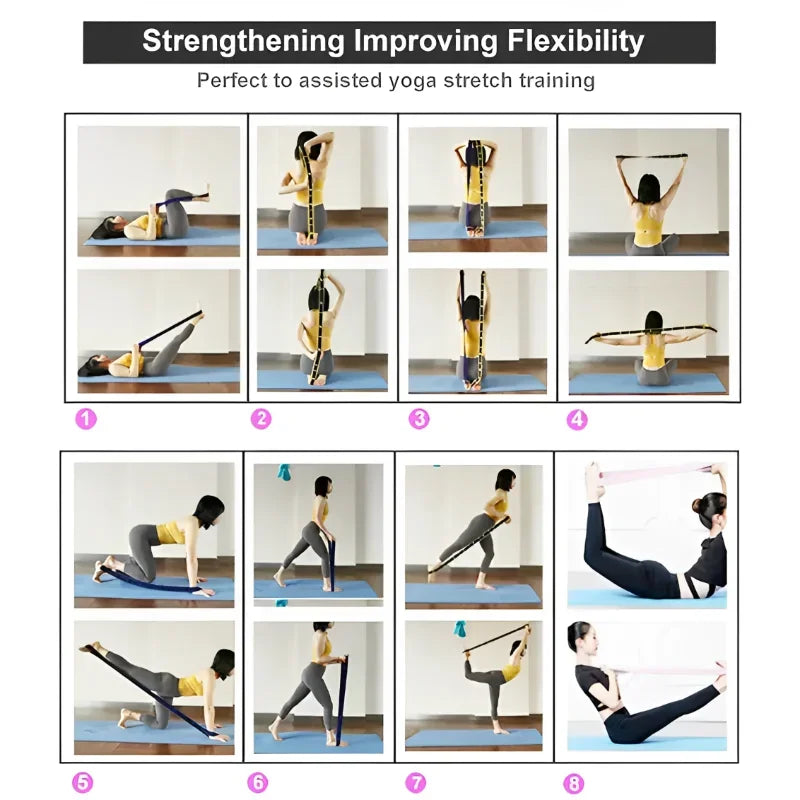 Strengthening Improving Flexibility

Perfect to assisted yoga stretch training

1

2

3

4

5

6

7

8